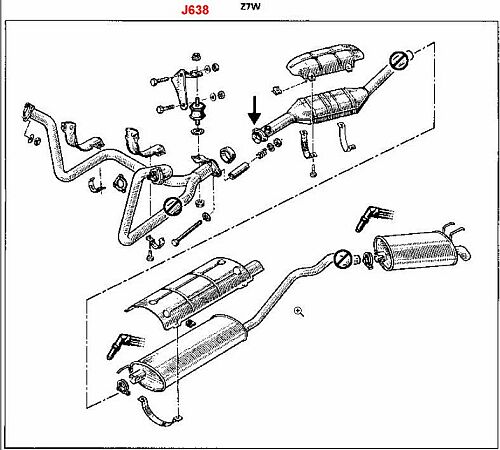 J638 Z7W