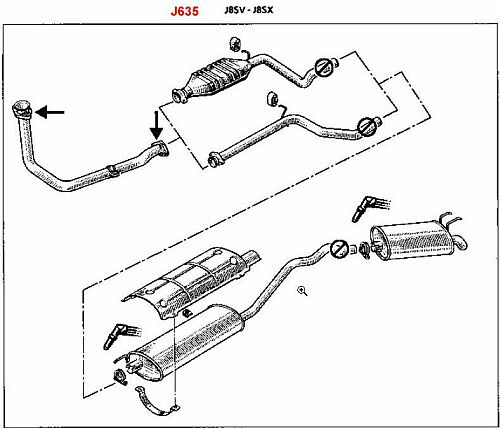 J635 J8SV - J8SX